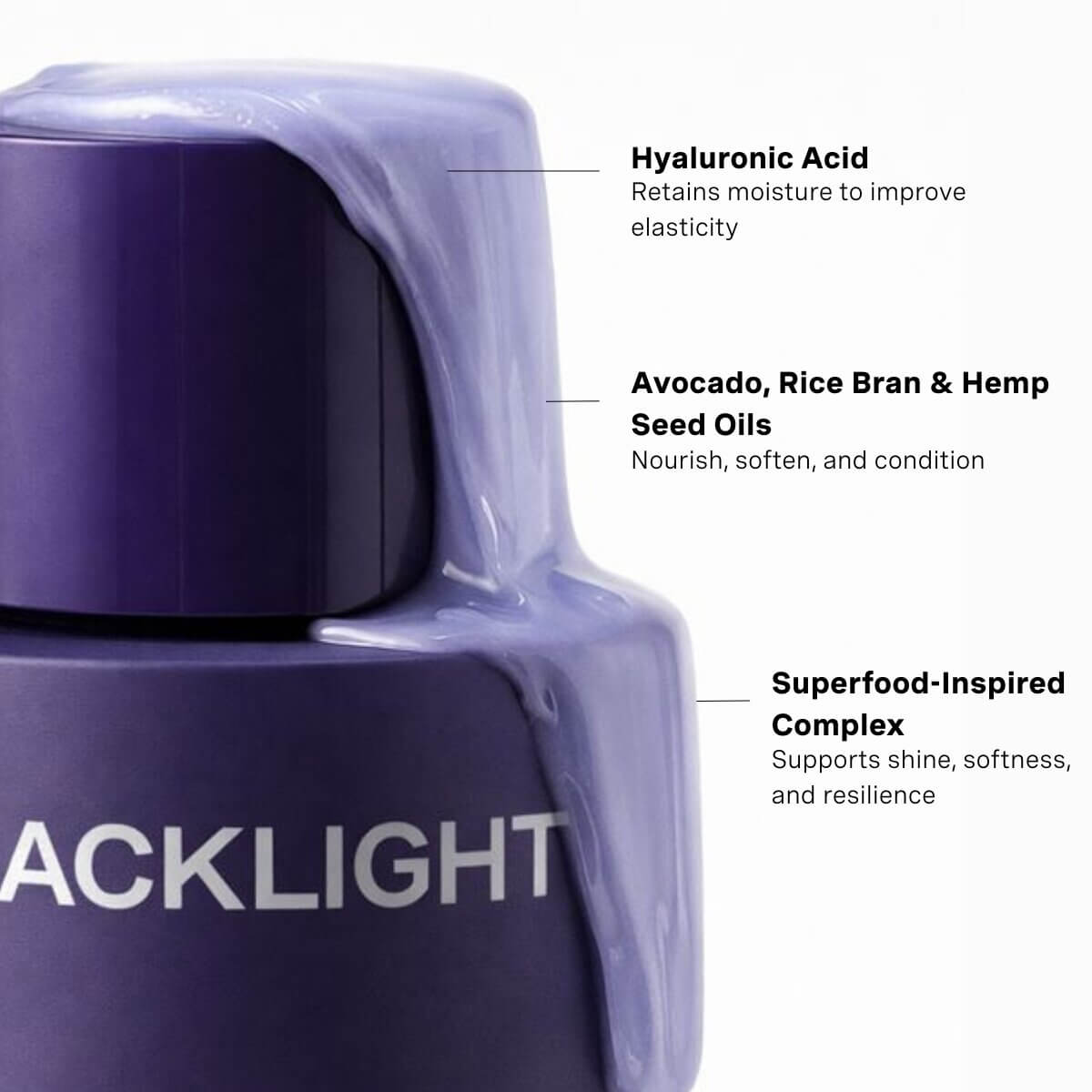 Hyaluronic Acid
Retains moisture to improve elasticity

Avocado, Rice Bran & Hemp Seed Oils
Nourish, soften, and condition

Superfood-Inspired Complex
Supports shine, softness, and resilience

ACKLIGHT